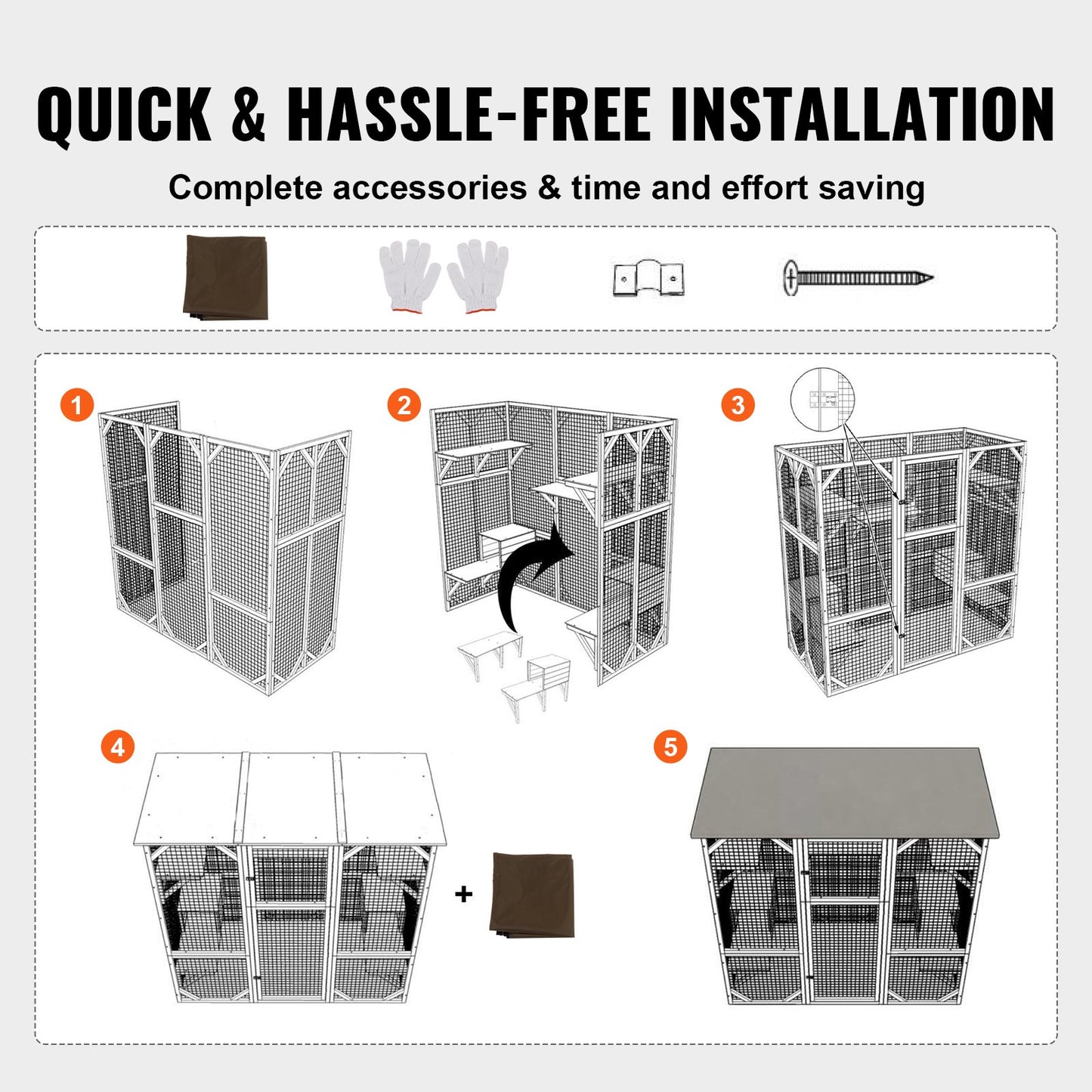 QUICK & HASSLE-FREE INSTALLATION

Complete accessories & time and effort saving

1

2

3

4

+

5