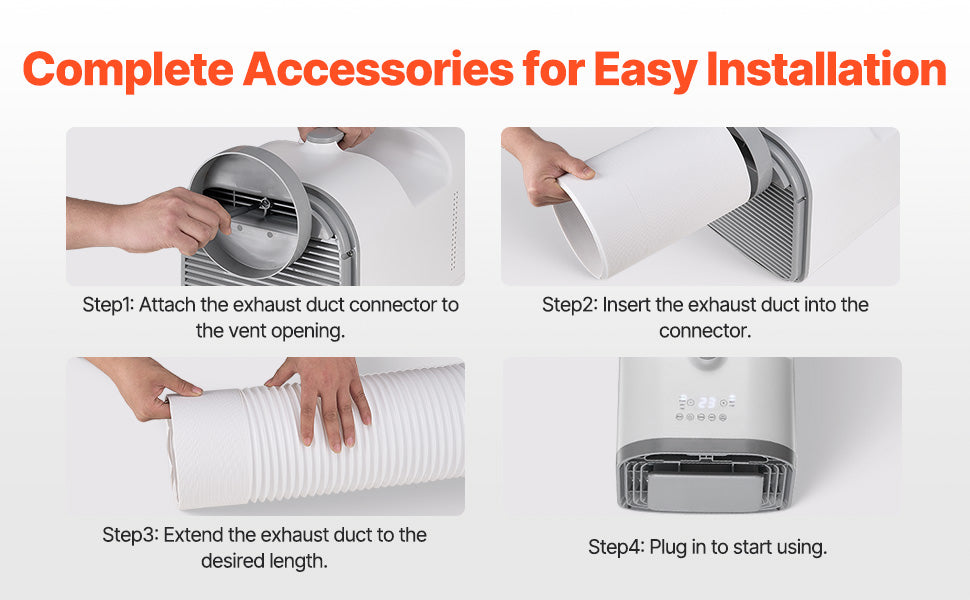 Complete Accessories for Easy Installation

Step1: Attach the exhaust duct connector to the vent opening.

Step2: Insert the exhaust duct into the connector.

Step3: Extend the exhaust duct to the desired length.

Step4: Plug in to start using.